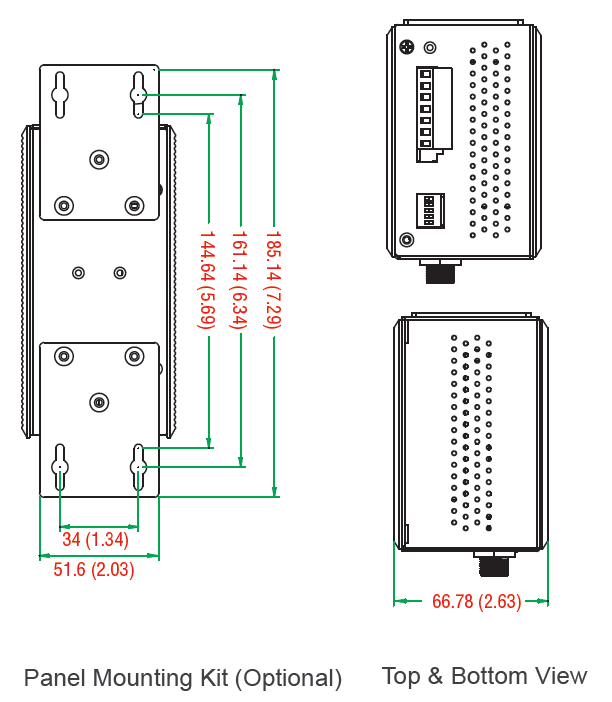 144.64 (5.69)
161.14 (6.34)
185.14 (7.29)
34 (1.34)
51.6 (2.03)
66.78 (2.63)

Panel Mounting Kit (Optional)

Top & Bottom View