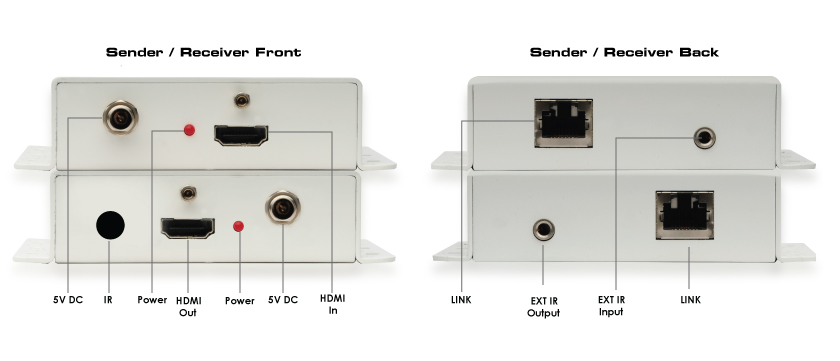 Sender / Receiver Front

5V DC
IR
Power
HDMI Out
Power
5V DC
HDMI In

Sender / Receiver Back

LINK
EXT IR Output
EXT IR Input
LINK