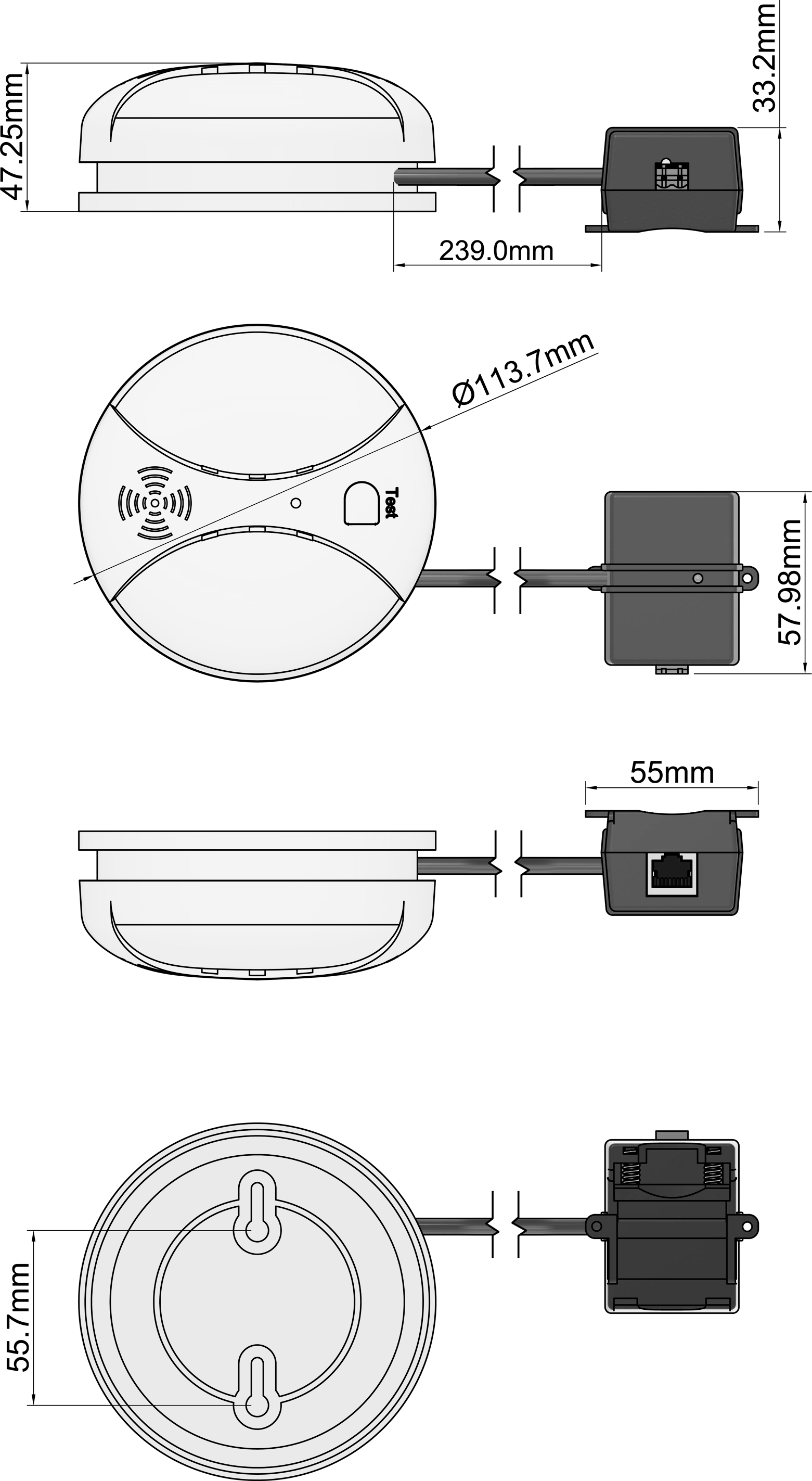 47.25mm

33.2mm

239.0mm

Ø113.7mm

Test

57.98mm

55mm

55.7mm