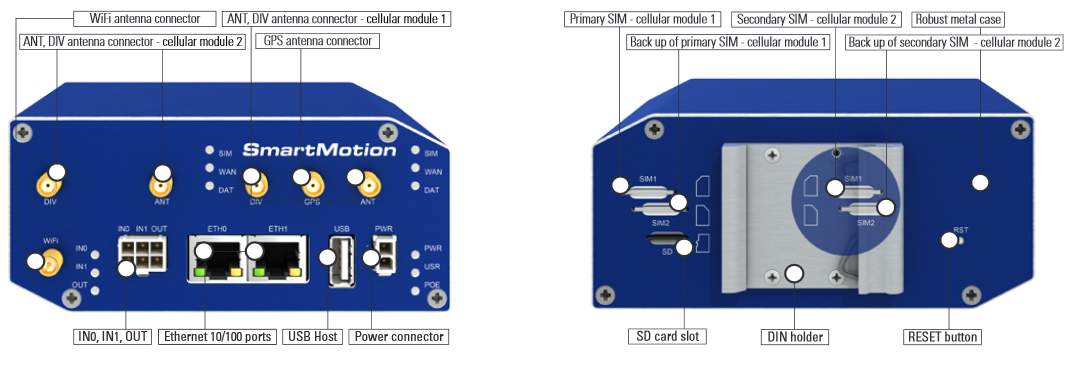 WiFi antenna connector
ANT, DIV antenna connector - cellular module 1
ANT, DIV antenna connector - cellular module 2
GPS antenna connector
SmartMotion
SIM
WAN
DAT
SIM
WAN
DAT
DIV
ANT
DIV
GPS
ANT
WiFi
IN0
IN1
OUT
IN0 IN1 OUT
ETH0
ETH1
USB
PWR
PWR
USR
POE
IN0, IN1, OUT
Ethernet 10/100 ports
USB Host
Power connector

Primary SIM - cellular module 1
Secondary SIM - cellular module 2
Robust metal case
Back up of primary SIM - cellular module 1
Back up of secondary SIM - cellular module 2
SIM1
SIM2
SD
SIM1
SIM2
RST
SD card slot
DIN holder
RESET button