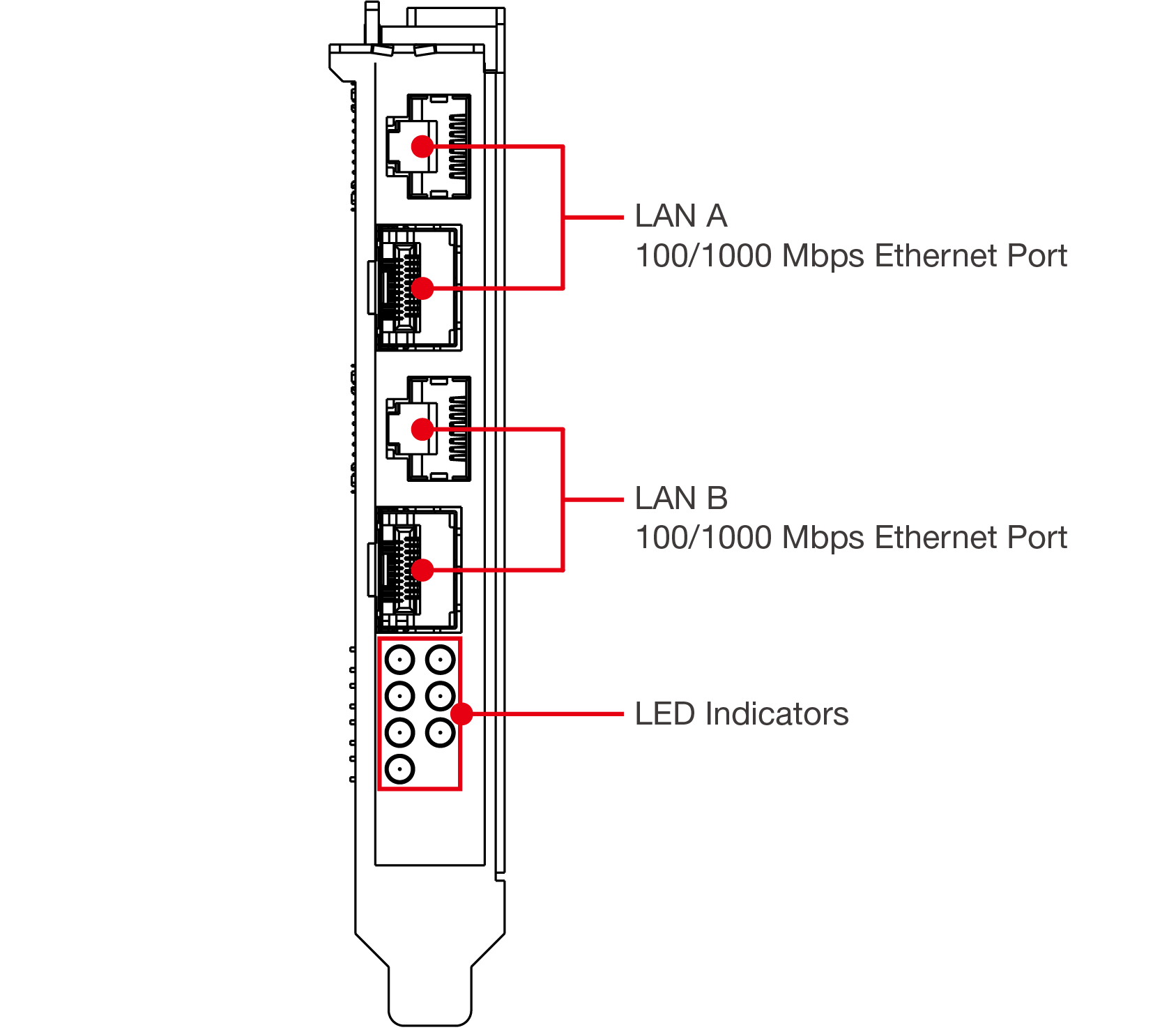 LAN A
100/1000 Mbps Ethernet Port

LAN B
100/1000 Mbps Ethernet Port

LED Indicators