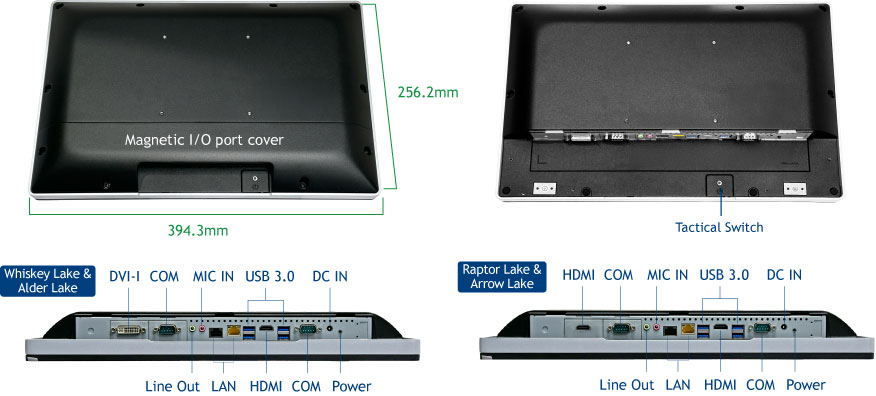 256.2mm

Magnetic I/O port cover

394.3mm

Tactical Switch

Whiskey Lake & Alder Lake

DVI-I COM MIC IN USB 3.0 DC IN

Line Out LAN HDMI COM Power

Raptor Lake & Arrow Lake

HDMI COM MIC IN USB 3.0 DC IN

Line Out LAN HDMI COM Power