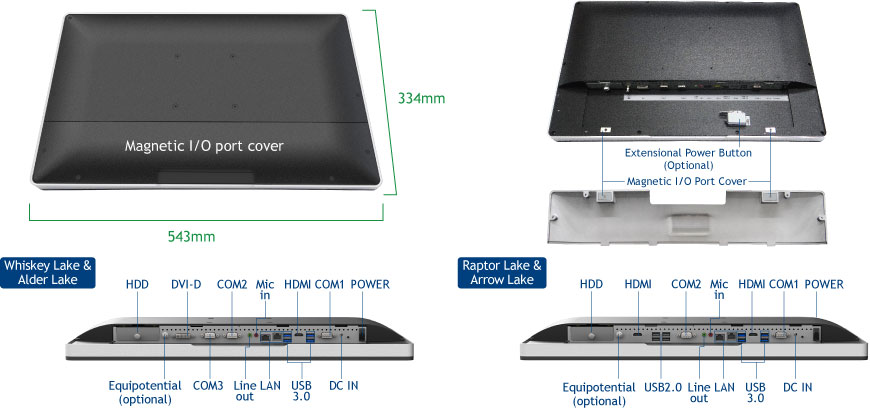 Magnetic I/O port cover

334mm

543mm

Extensional Power Button (Optional)

Magnetic I/O Port Cover

Whiskey Lake & Alder Lake

HDD DVI-D COM2 Mic in HDMI COM1 POWER

Equipotential (optional) COM3 Line out LAN USB 3.0 DC IN

Raptor Lake & Arrow Lake

HDD HDMI COM2 Mic in HDMI COM1 POWER

Equipotential (optional) USB2.0 Line out LAN USB 3.0 DC IN