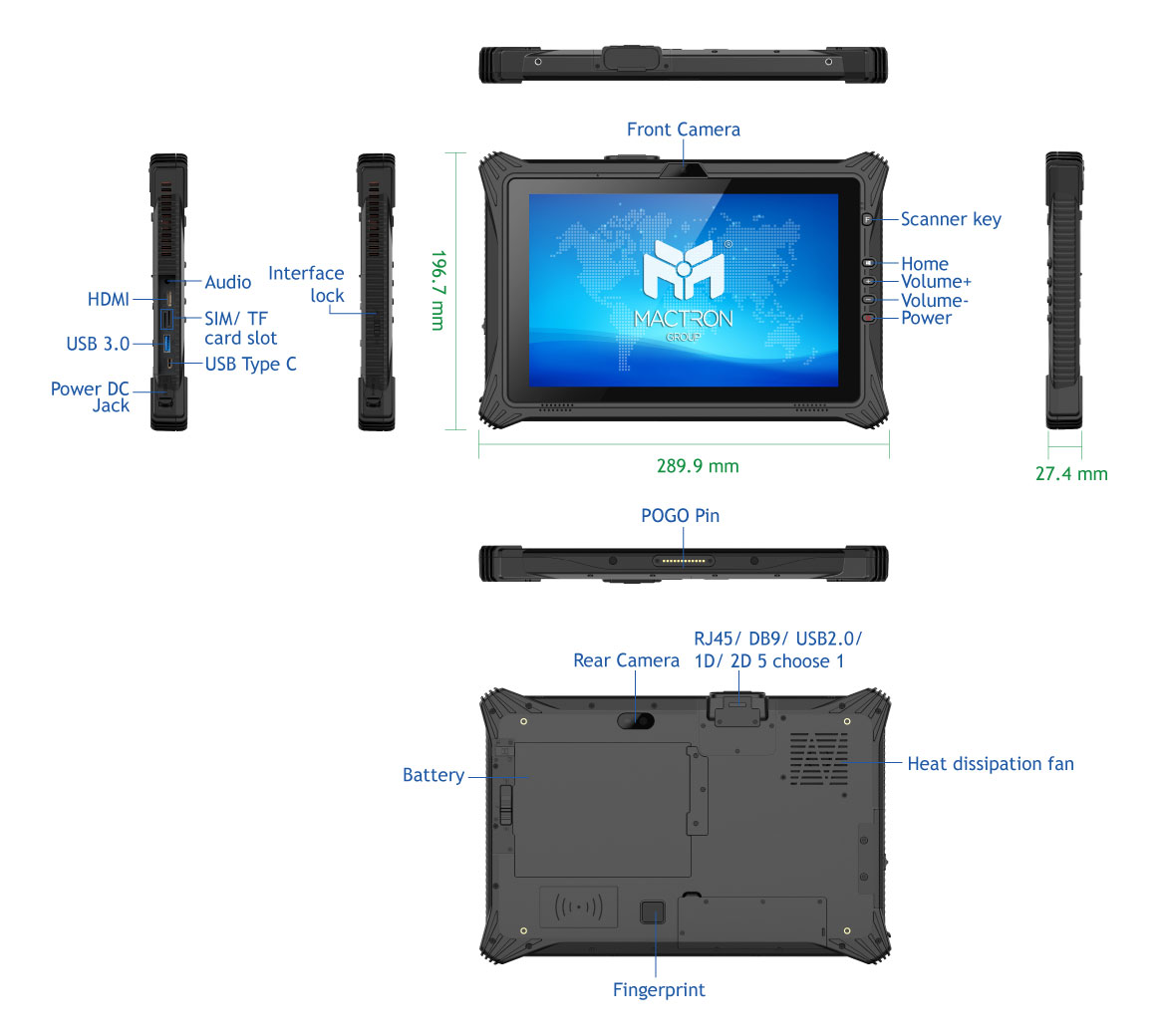 Front Camera

Audio
HDMI
SIM/ TF card slot
USB 3.0
USB Type C
Power DC Jack

Interface lock

196.7 mm

MACTRON GROUP

Scanner key
Home
Volume+
Volume-
Power

289.9 mm

27.4 mm

POGO Pin

Rear Camera
RJ45/ DB9/ USB2.0/ 1D/ 2D 5 choose 1
Battery
Heat dissipation fan
Fingerprint