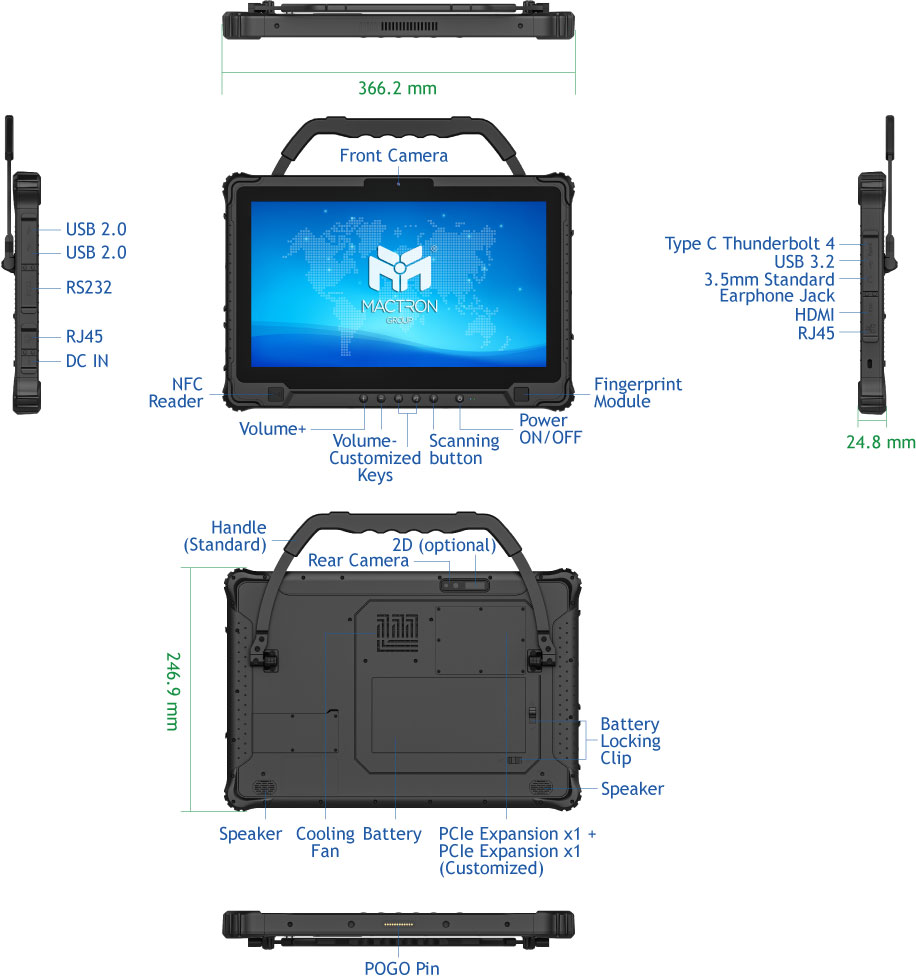 366.2 mm

Front Camera

USB 2.0
USB 2.0
RS232
RJ45
DC IN

MACTRON
GROUP

Type C Thunderbolt 4
USB 3.2
3.5mm Standard Earphone Jack
HDMI
RJ45

NFC Reader

Fingerprint Module

Volume+

Volume-

Customized Keys

Scanning button

Power ON/OFF

24.8 mm

Handle (Standard)

2D (optional)

Rear Camera

246.9 mm

Battery Locking Clip

Speaker

Speaker

Cooling Fan

Battery

PCIe Expansion x1 + PCIe Expansion x1 (Customized)

POGO Pin